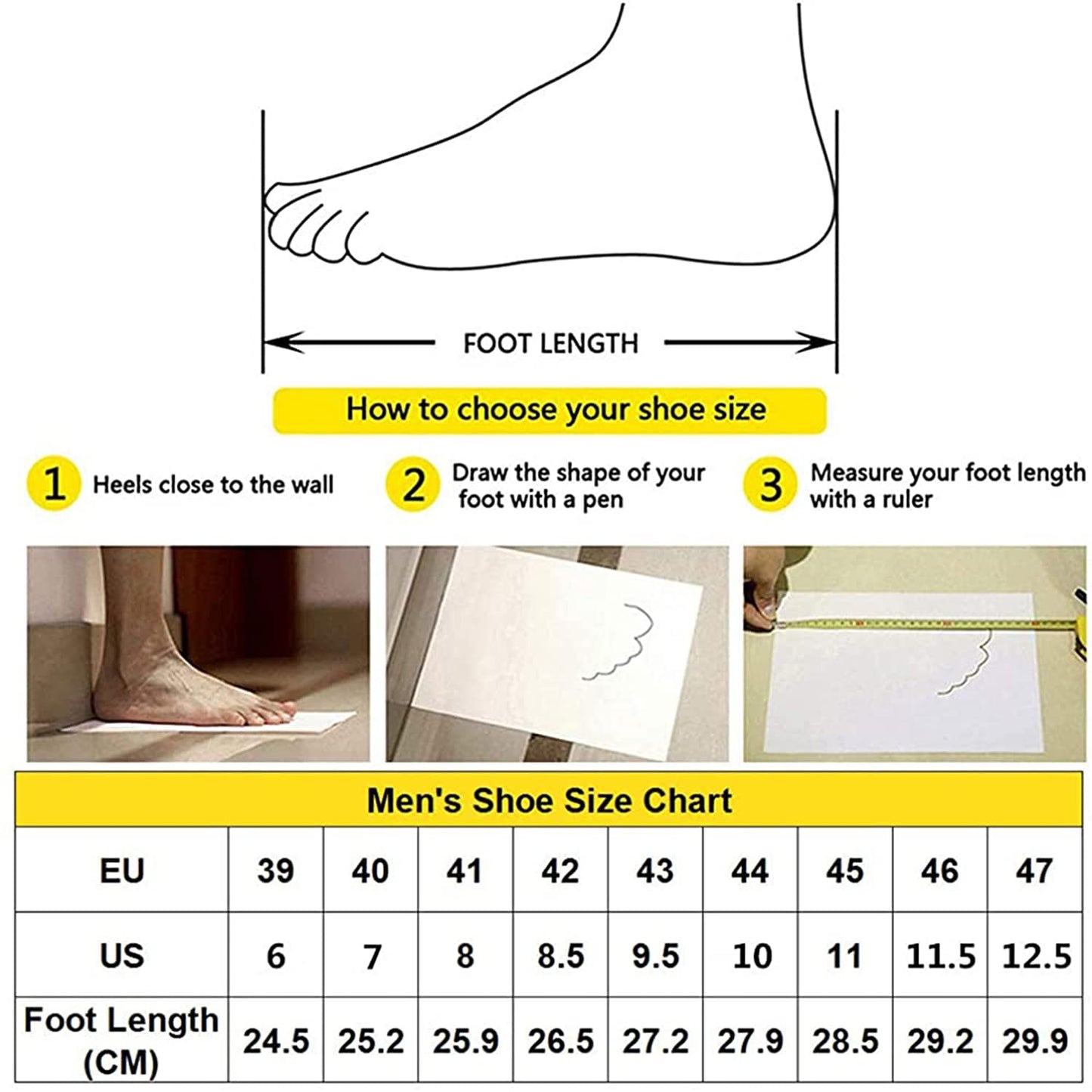 FOOT LENGTH

How to choose your shoe size

1 Heels close to the wall

2 Draw the shape of your foot with a pen

3 Measure your foot length with a ruler

Men's Shoe Size Chart

| EU | 39 | 40 | 41 | 42 | 43 | 44 | 45 | 46 | 47 |
|---|---|---|---|---|---|---|---|---|---|
| US | 6 | 7 | 8 | 8.5 | 9.5 | 10 | 11 | 11.5 | 12.5 |
| Foot Length (CM) | 24.5 | 25.2 | 25.9 | 26.5 | 27.2 | 27.9 | 28.5 | 29.2 | 29.9 |