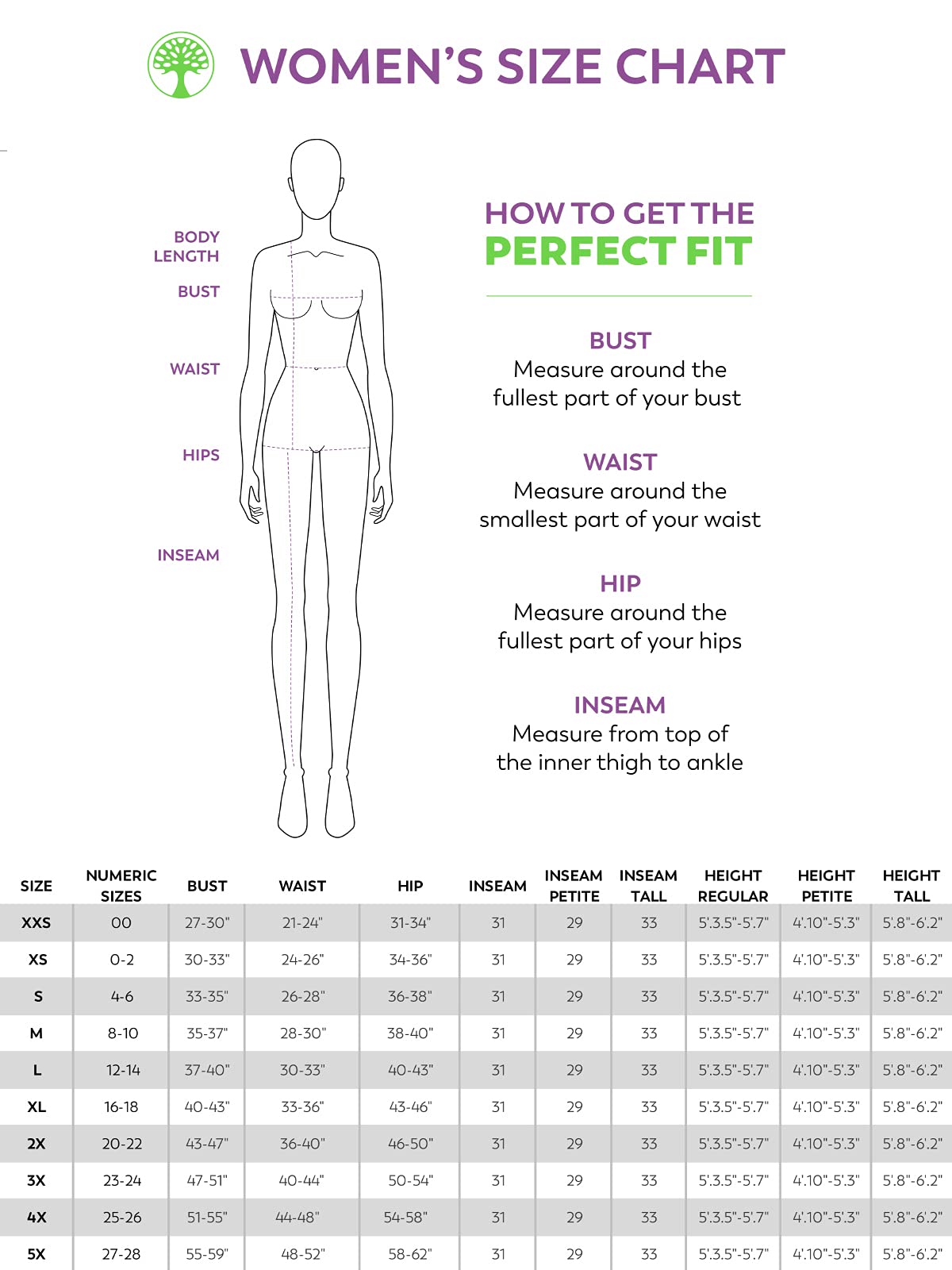 WOMEN'S SIZE CHART

BODY LENGTH

BUST

WAIST

HIPS

INSEAM

HOW TO GET THE
PERFECT FIT

BUST
Measure around the fullest part of your bust

WAIST
Measure around the smallest part of your waist

HIP
Measure around the fullest part of your hips

INSEAM
Measure from top of the inner thigh to ankle

| SIZE | NUMERIC SIZES | BUST | WAIST | HIP | INSEAM | INSEAM PETITE | INSEAM TALL | HEIGHT REGULAR | HEIGHT PETITE | HEIGHT TALL |
|---|---|---|---|---|---|---|---|---|---|---|
| XXS | 00 | 27-30" | 21-24" | 31-34" | 31 | 29 | 33 | 5'.3.5"-5'.7" | 4'.10"-5'.3" | 5'.8"-6'.2" |
| XS | 0-2 | 30-33" | 24-26" | 34-36" | 31 | 29 | 33 | 5'.3.5"-5'.7" | 4'.10"-5'.3" | 5'.8"-6'.2" |
| S | 4-6 | 33-35" | 26-28" | 36-38" | 31 | 29 | 33 | 5'.3.5"-5'.7" | 4'.10"-5'.3" | 5'.8"-6'.2" |
| M | 8-10 | 35-37" | 28-30" | 38-40" | 31 | 29 | 33 | 5'.3.5"-5'.7" | 4'.10"-5'.3" | 5'.8"-6'.2" |
| L | 12-14 | 37-40" | 30-33" | 40-43" | 31 | 29 | 33 | 5'.3.5"-5'.7" | 4'.10"-5'.3" | 5'.8"-6'.2" |
| XL | 16-18 | 40-43" | 33-36" | 43-46" | 31 | 29 | 33 | 5'.3.5"-5'.7" | 4'.10"-5'.3" | 5'.8"-6'.2" |
| 2X | 20-22 | 43-47" | 36-40" | 46-50" | 31 | 29 | 33 | 5'.3.5"-5'.7" | 4'.10"-5'.3" | 5'.8"-6'.2" |
| 3X | 23-24 | 47-51" | 40-44" | 50-54" | 31 | 29 | 33 | 5'.3.5"-5'.7" | 4'.10"-5'.3" | 5'.8"-6'.2" |
| 4X | 25-26 | 51-55" | 44-48" | 54-58" | 31 | 29 | 33 | 5'.3.5"-5'.7" | 4'.10"-5'.3" | 5'.8"-6'.2" |
| 5X | 27-28 | 55-59" | 48-52" | 58-62" | 31 | 29 | 33 | 5'.3.5"-5'.7" | 4'.10"-5'.3" | 5'.8"-6'.2" |