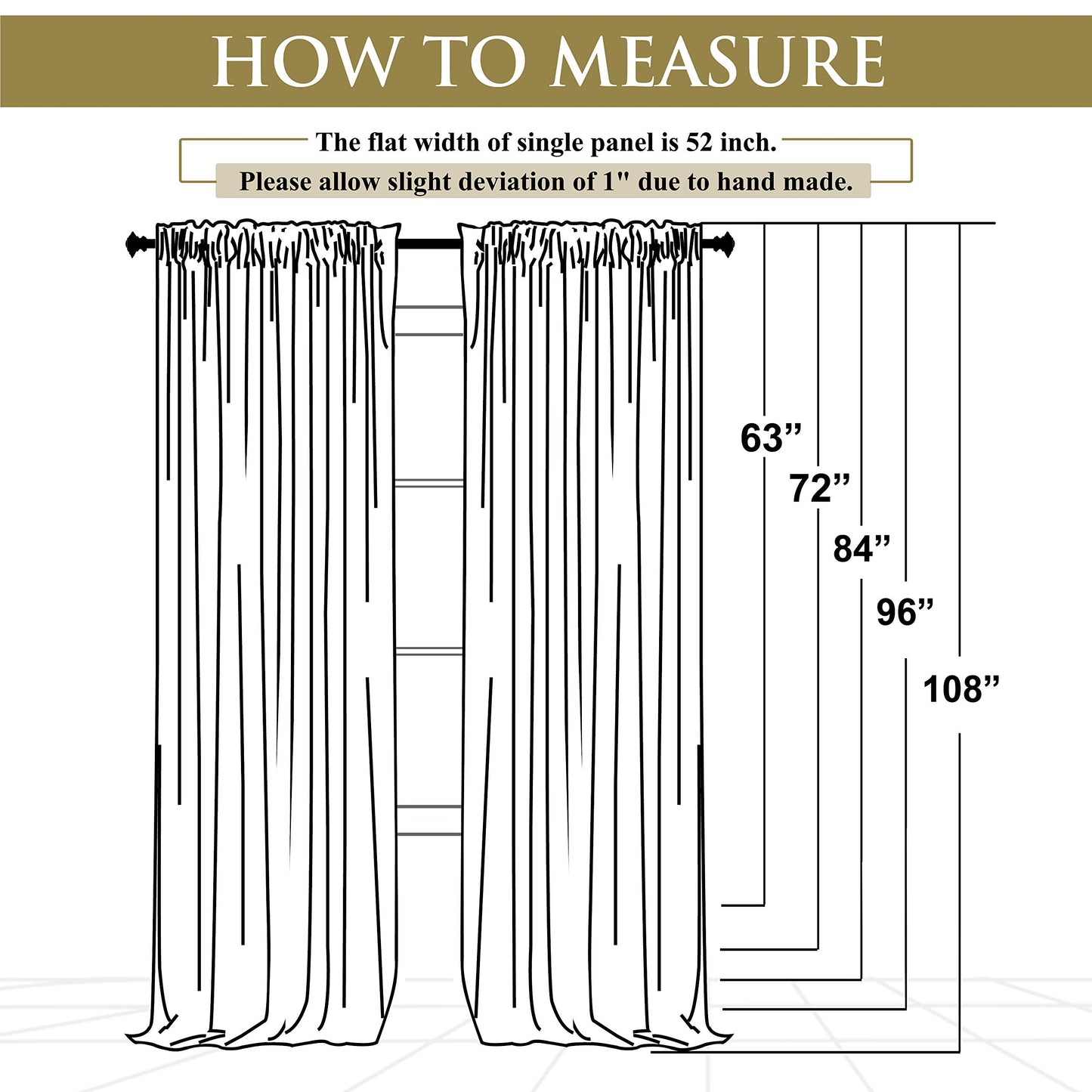 HOW TO MEASURE

The flat width of single panel is 52 inch.
Please allow slight deviation of 1" due to hand made.

63”
72”
84”
96”
108”