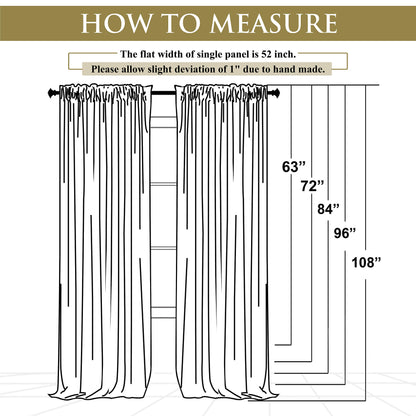 HOW TO MEASURE

The flat width of single panel is 52 inch.
Please allow slight deviation of 1" due to hand made.

63”
72”
84”
96”
108”